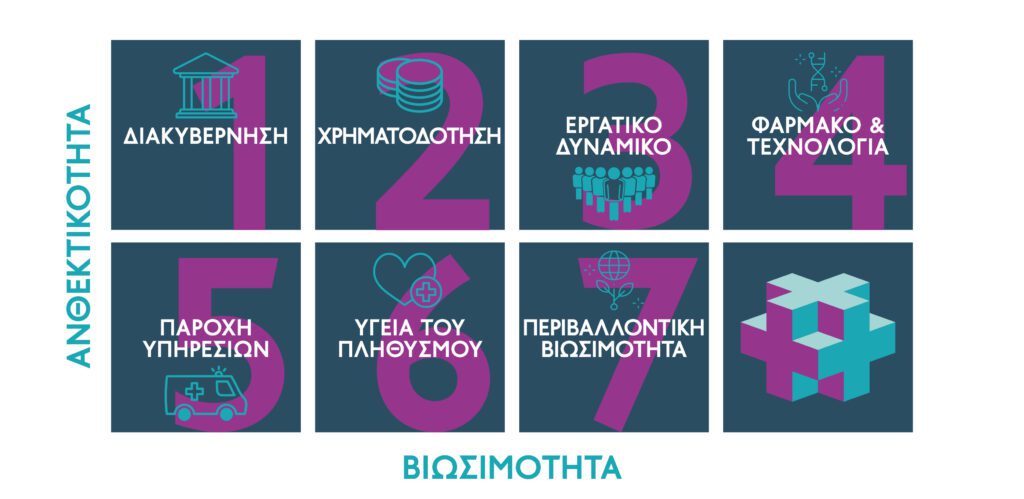 ΑΝΘΕΚΤΙΚΟΤΗΤΑ

1 ΔΙΑΚΥΒΕΡΝΗΣΗ

2 ΧΡΗΜΑΤΟΔΟΤΗΣΗ

3 ΕΡΓΑΤΙΚΟ ΔΥΝΑΜΙΚΟ

4 ΦΑΡΜΑΚΟ & ΤΕΧΝΟΛΟΓΙΑ

5 ΠΑΡΟΧΗ ΥΠΗΡΕΣΙΩΝ

6 ΥΓΕΙΑ ΤΟΥ ΠΛΗΘΥΣΜΟΥ

7 ΠΕΡΙΒΑΛΛΟΝΤΙΚΗ ΒΙΩΣΙΜΟΤΗΤΑ

ΒΙΩΣΙΜΟΤΗΤΑ